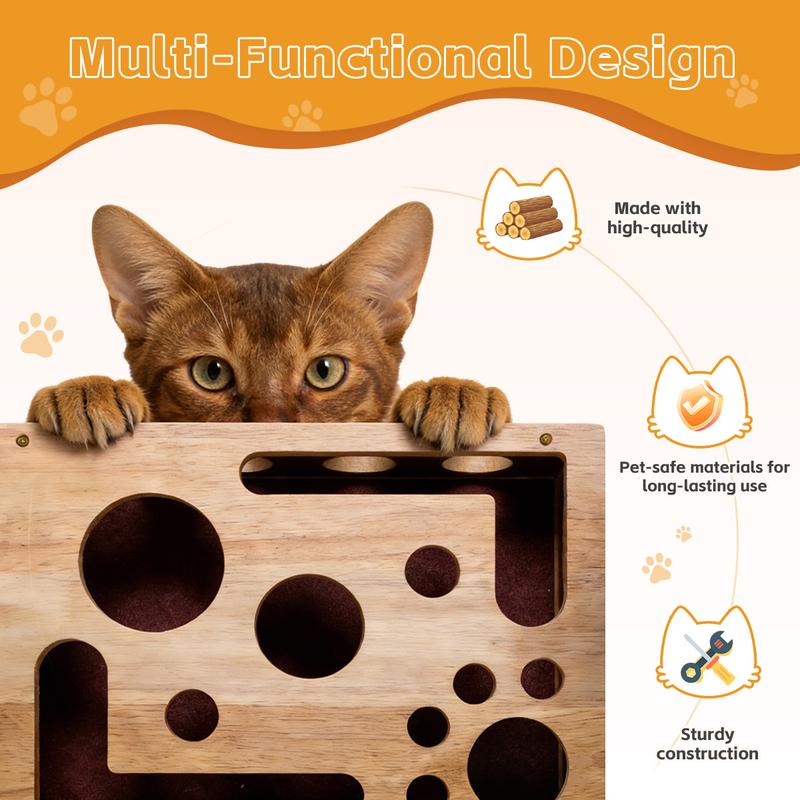 Multi-Functional Design

Made with high-quality

Pet-safe materials for long-lasting use

Sturdy construction